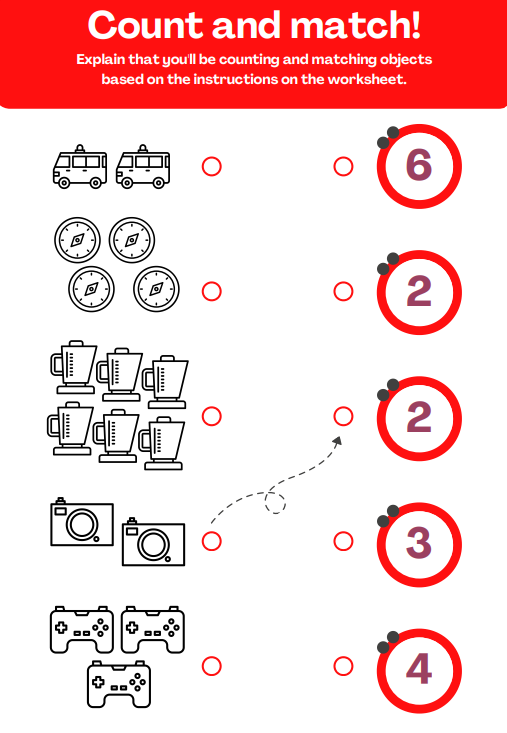 Count and match!

Explain that you'll be counting and matching objects based on the instructions on the worksheet.

6

2

2

3

4